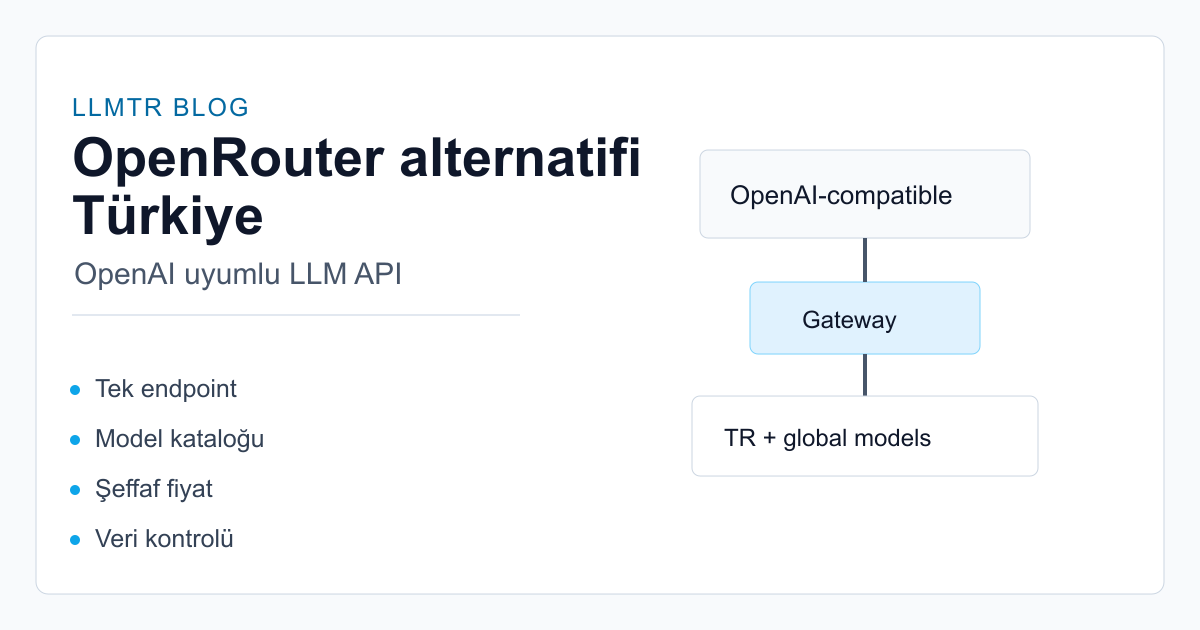 LLMTR BLOG

OpenRouter alternatifi Türkiye

OpenAI uyumlu LLM API

- Tek endpoint
- Model kataloğu
- Şeffaf fiyat
- Veri kontrolü

OpenAI-compatible

Gateway

TR + global models